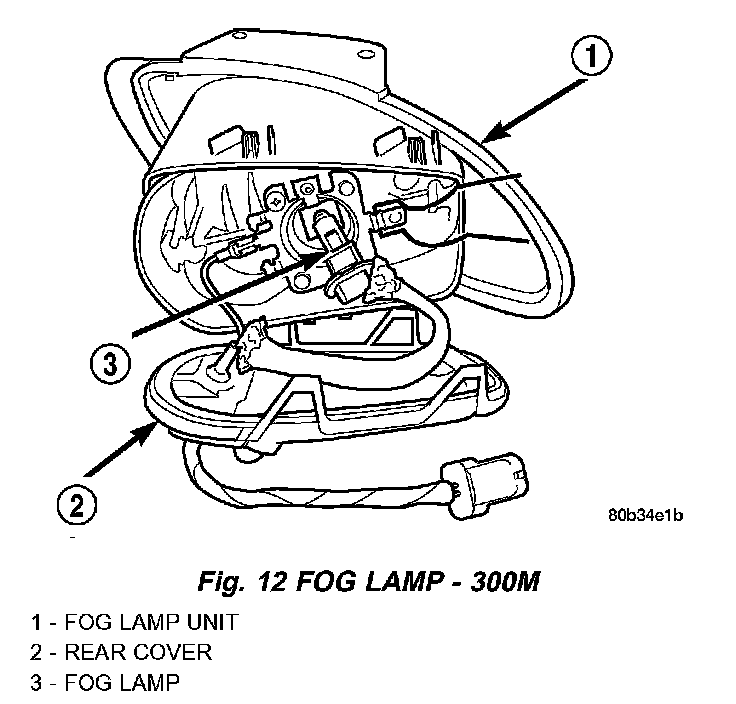 1

3

2

80b34e1b

Fig. 12 FOG LAMP - 300M

1 - FOG LAMP UNIT
2 - REAR COVER
3 - FOG LAMP