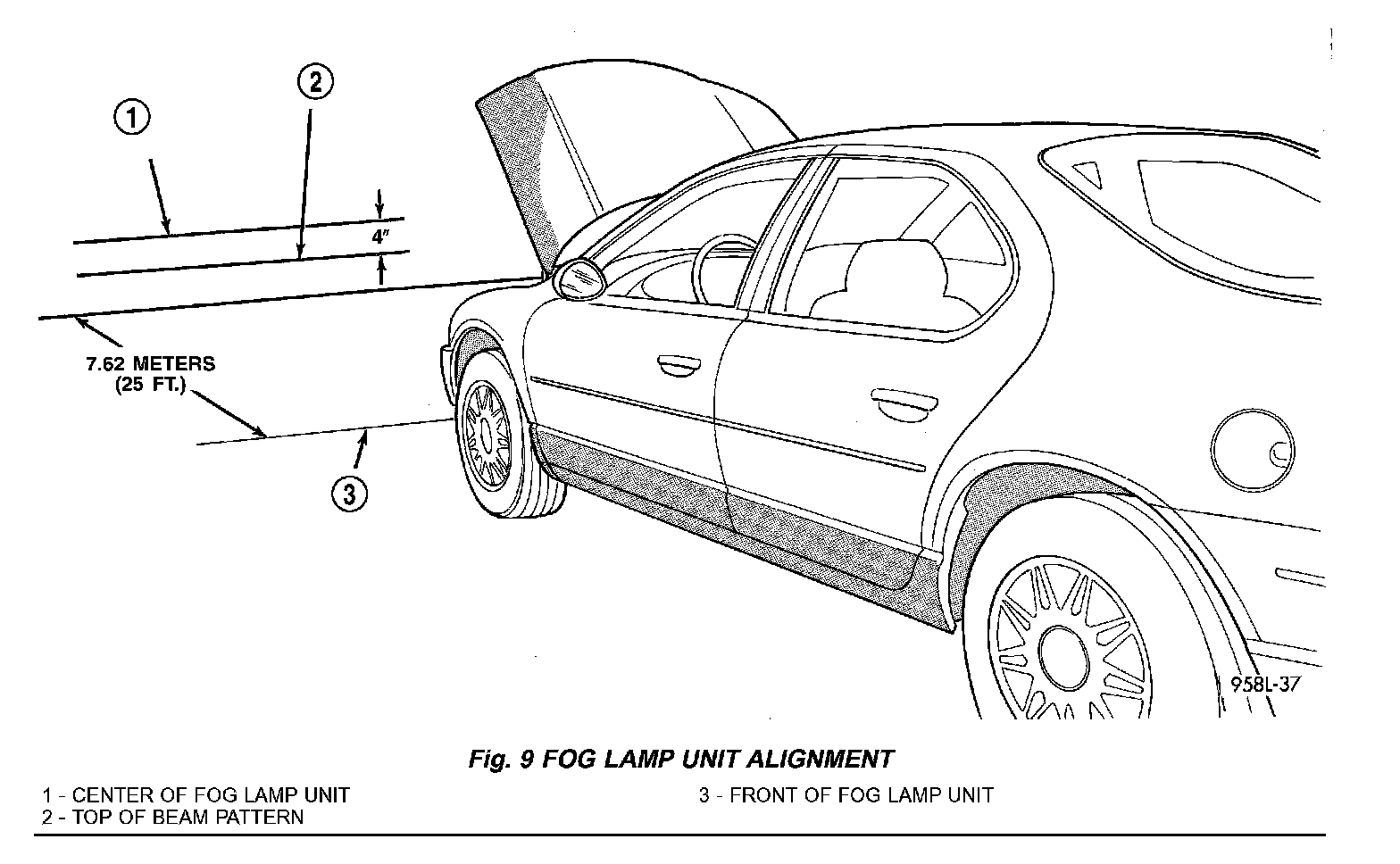 1

2

4"

7.62 METERS
(25 FT.)

3

958L-37

Fig. 9 FOG LAMP UNIT ALIGNMENT

1 - CENTER OF FOG LAMP UNIT
2 - TOP OF BEAM PATTERN

3 - FRONT OF FOG LAMP UNIT