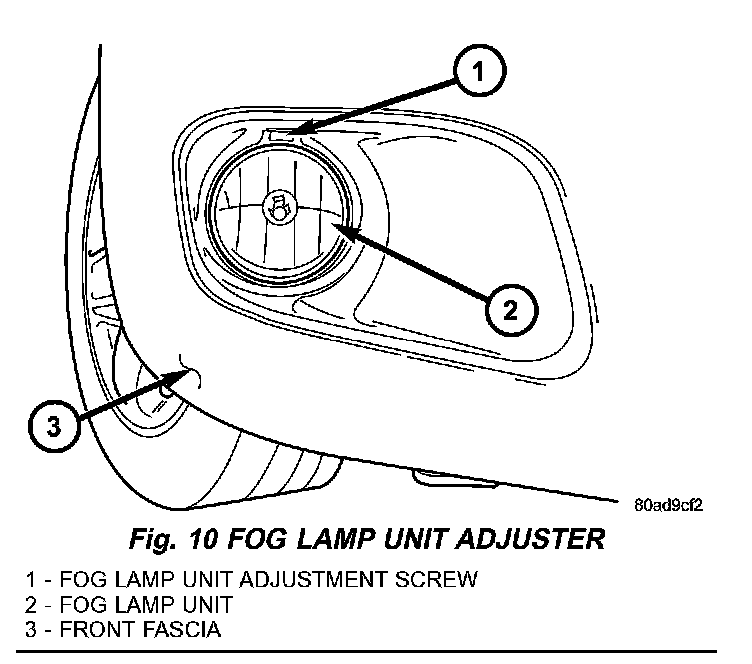 1

2

3

80ad9cf2

Fig. 10 FOG LAMP UNIT ADJUSTER

1 - FOG LAMP UNIT ADJUSTMENT SCREW
2 - FOG LAMP UNIT
3 - FRONT FASCIA