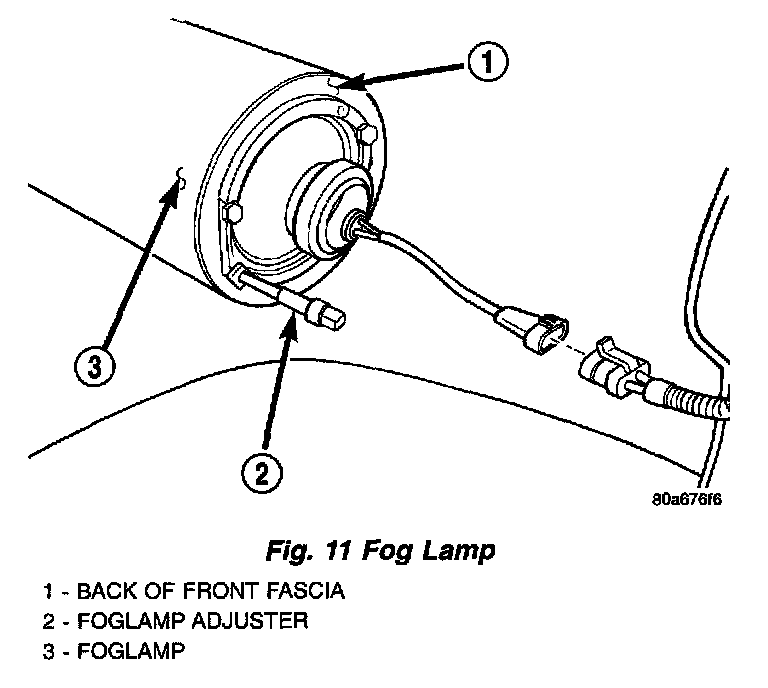 1

3

2

80a676f6

Fig. 11 Fog Lamp

1 - BACK OF FRONT FASCIA
2 - FOGLAMP ADJUSTER
3 - FOGLAMP