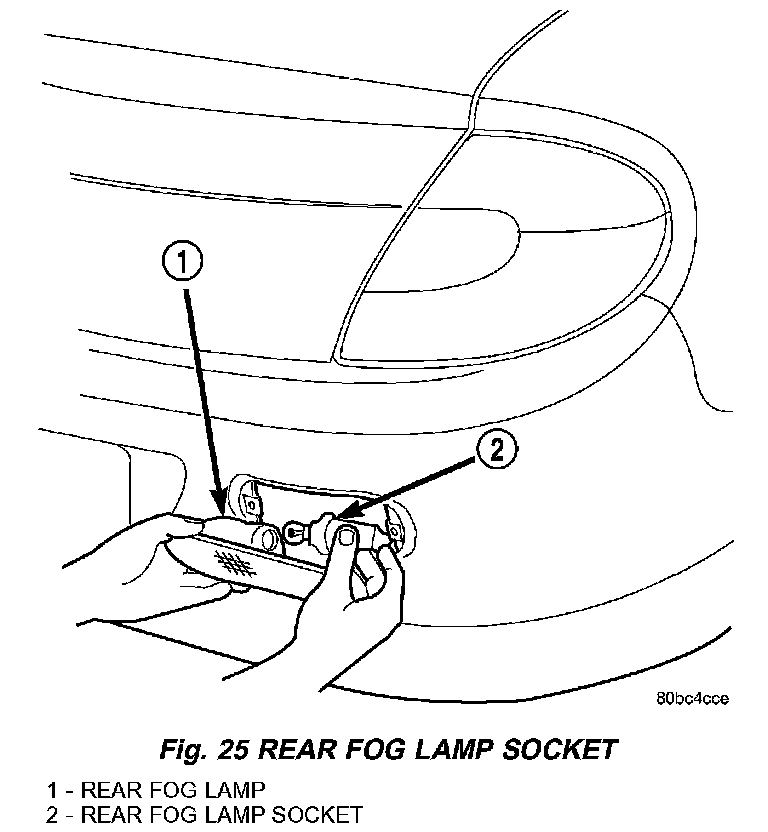 1

2

80bc4cce

Fig. 25 REAR FOG LAMP SOCKET

1 - REAR FOG LAMP
2 - REAR FOG LAMP SOCKET