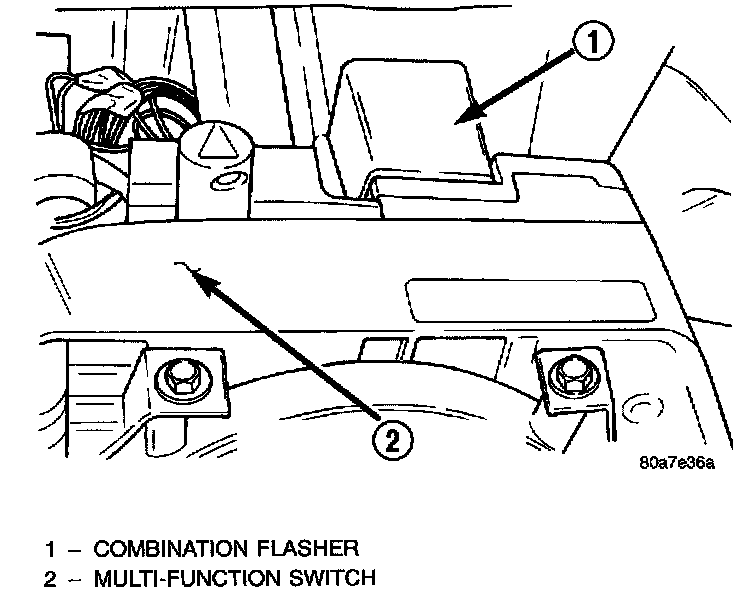 1

2

80a7e36a

1 – COMBINATION FLASHER
2 – MULTI-FUNCTION SWITCH