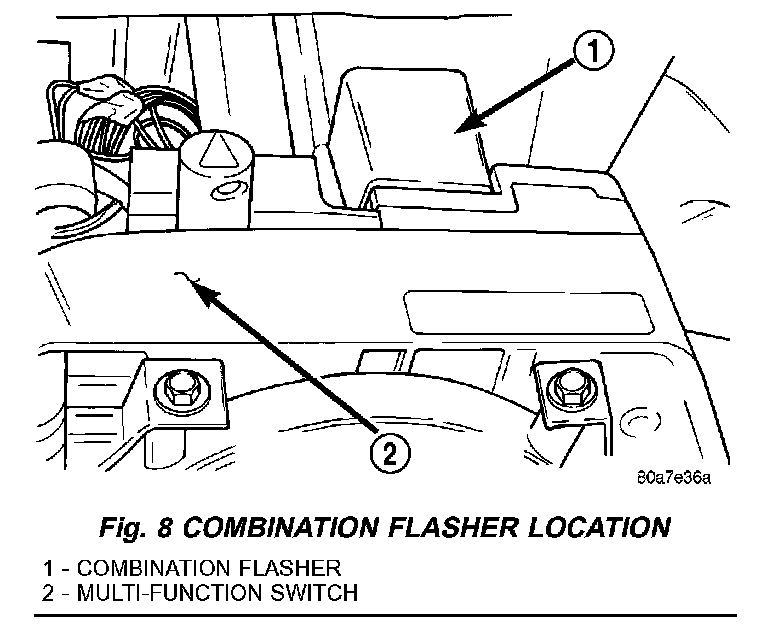 1

2

80a7e36a

Fig. 8 COMBINATION FLASHER LOCATION

1 - COMBINATION FLASHER
2 - MULTI-FUNCTION SWITCH