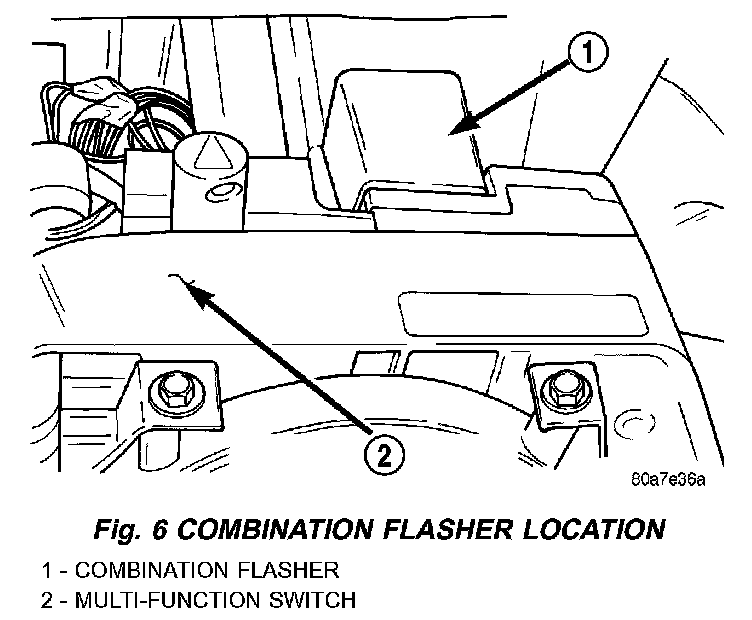 1

2

80a7e36a

Fig. 6 COMBINATION FLASHER LOCATION

1 - COMBINATION FLASHER
2 - MULTI-FUNCTION SWITCH