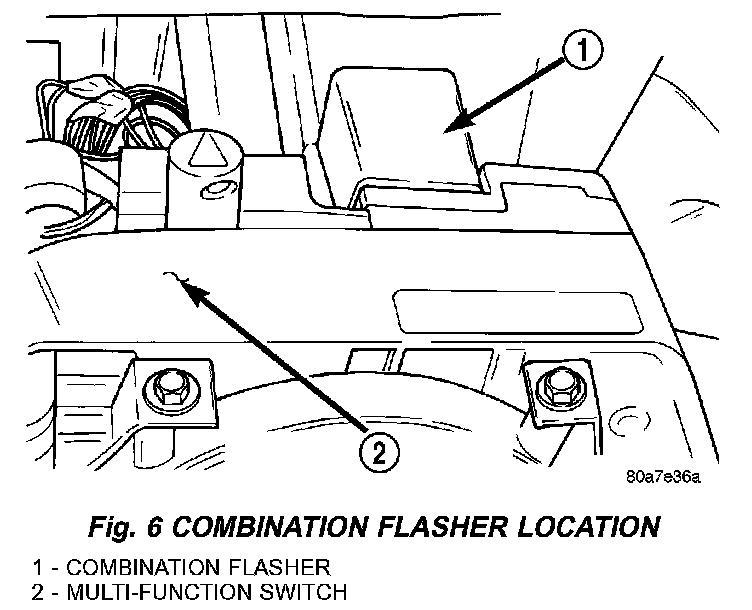 1

2

80a7e36a

Fig. 6 COMBINATION FLASHER LOCATION

1 - COMBINATION FLASHER
2 - MULTI-FUNCTION SWITCH