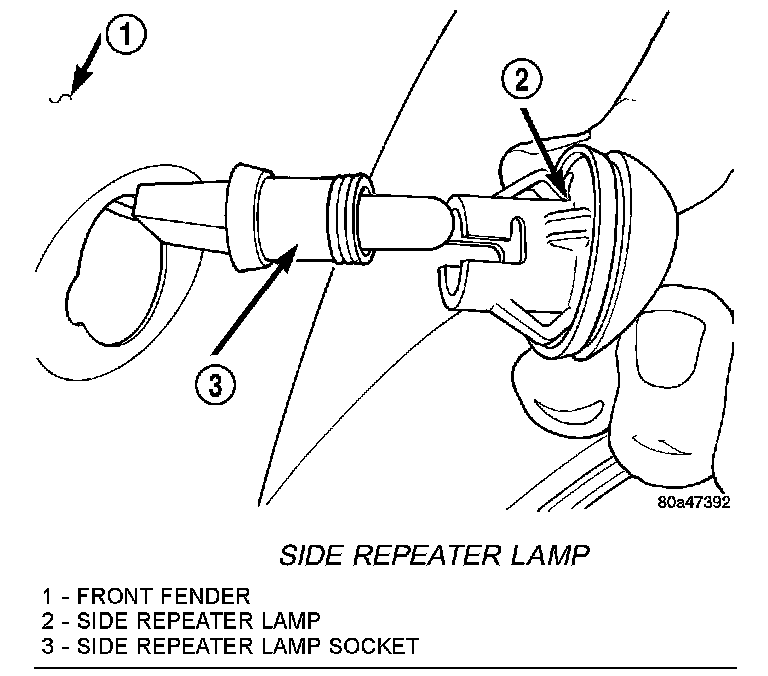 1

2

3

80a47392

SIDE REPEATER LAMP

1 - FRONT FENDER
2 - SIDE REPEATER LAMP
3 - SIDE REPEATER LAMP SOCKET