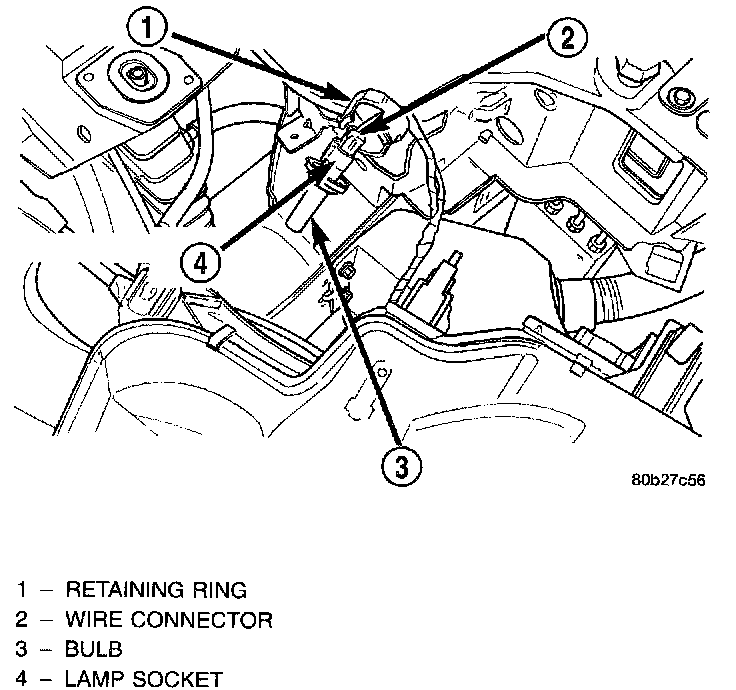 1

2

4

3

80b27c56

1 – RETAINING RING
2 – WIRE CONNECTOR
3 – BULB
4 – LAMP SOCKET