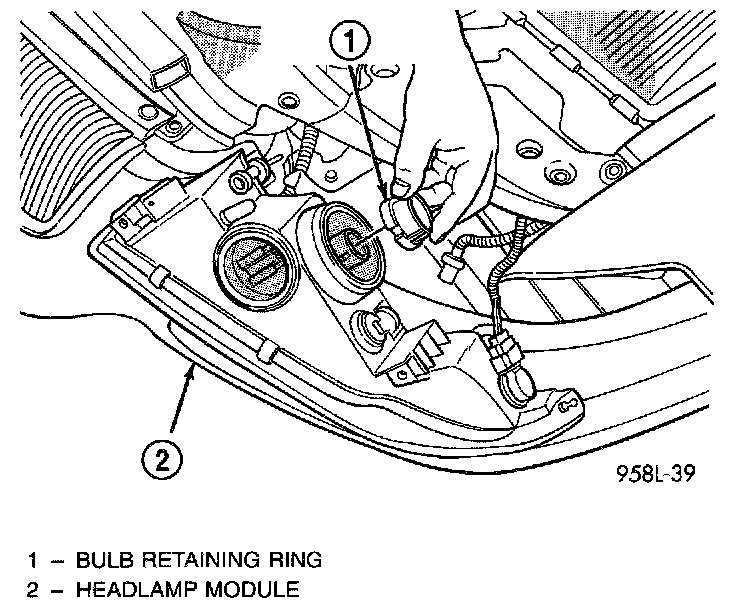 1

2

958L-39

1 – BULB RETAINING RING
2 – HEADLAMP MODULE