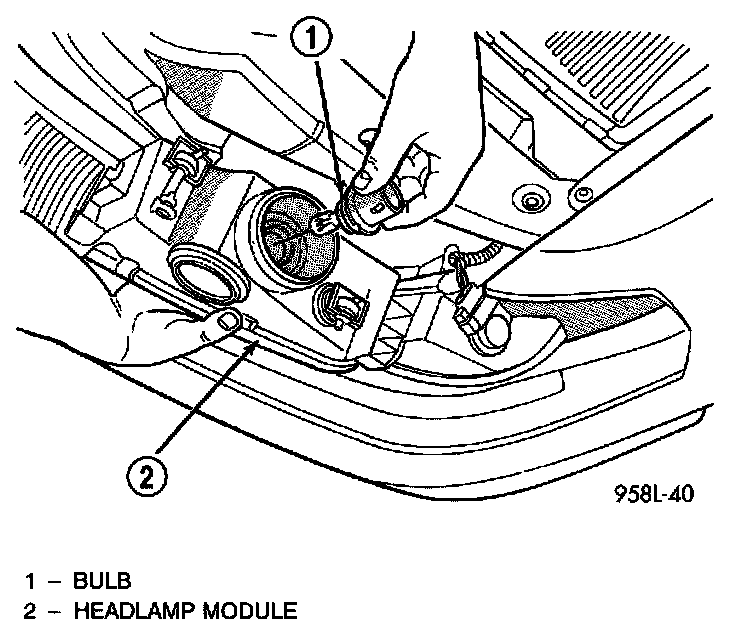 1

2

958L-40

1 – BULB
2 – HEADLAMP MODULE