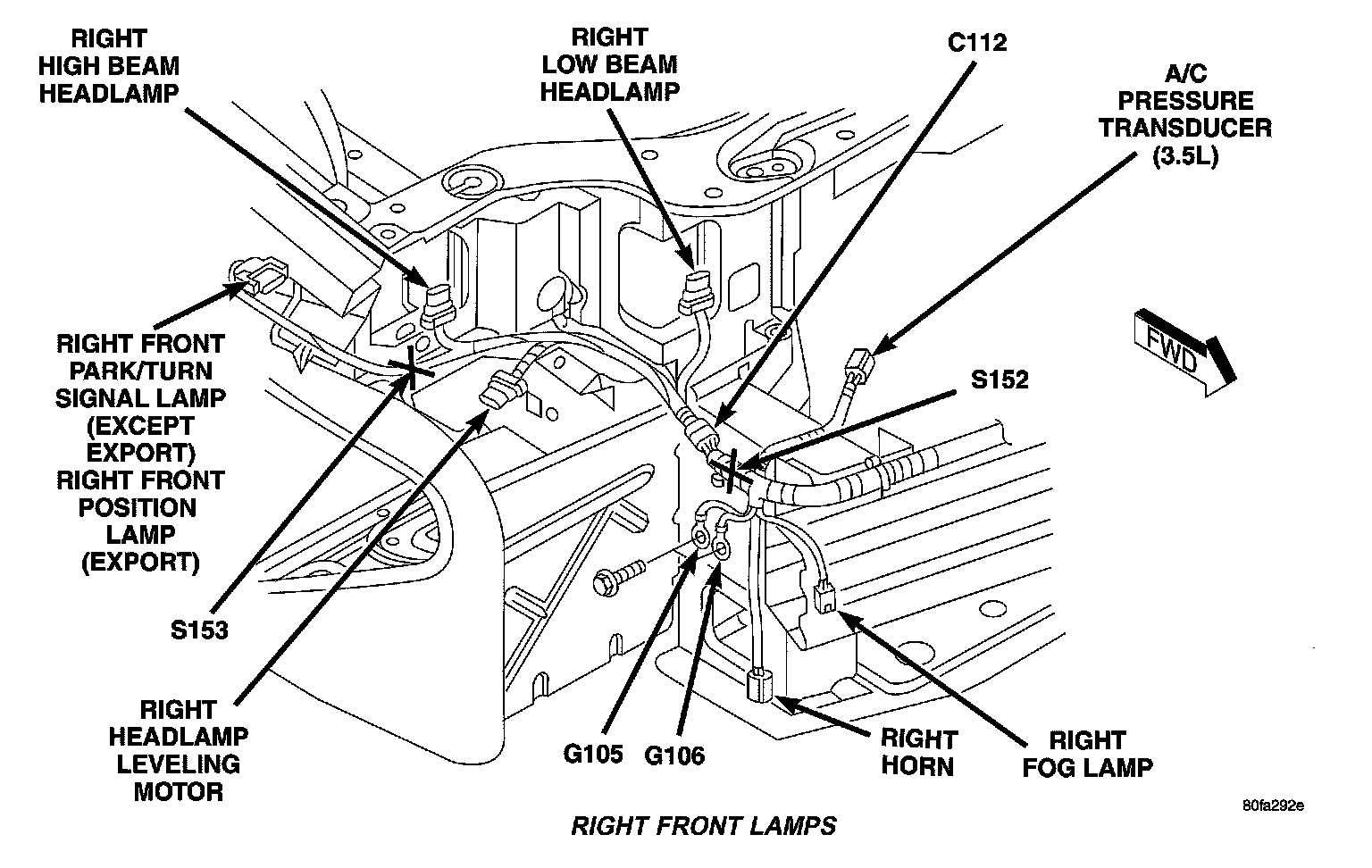 RIGHT HIGH BEAM HEADLAMP

RIGHT LOW BEAM HEADLAMP

C112

A/C PRESSURE TRANSDUCER (3.5L)

FWD

RIGHT FRONT PARK/TURN SIGNAL LAMP (EXCEPT EXPORT) RIGHT FRONT POSITION LAMP (EXPORT)

S152

S153

RIGHT HEADLAMP LEVELING MOTOR

G105

G106

RIGHT HORN

RIGHT FOG LAMP

80fa292e

RIGHT FRONT LAMPS