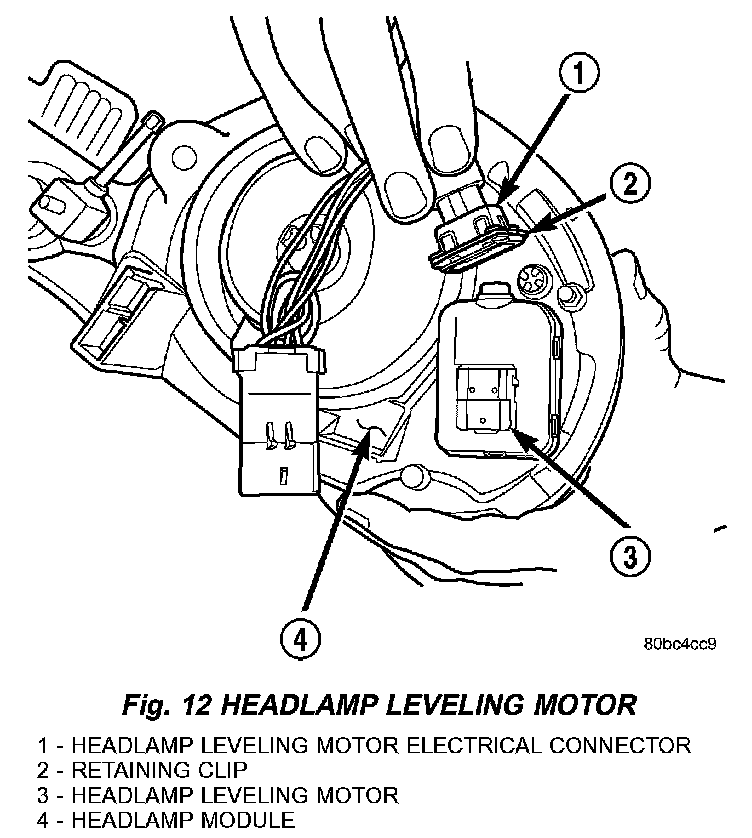 1

2

3

4

80bc4cc9

Fig. 12 HEADLAMP LEVELING MOTOR

1 - HEADLAMP LEVELING MOTOR ELECTRICAL CONNECTOR
2 - RETAINING CLIP
3 - HEADLAMP LEVELING MOTOR
4 - HEADLAMP MODULE