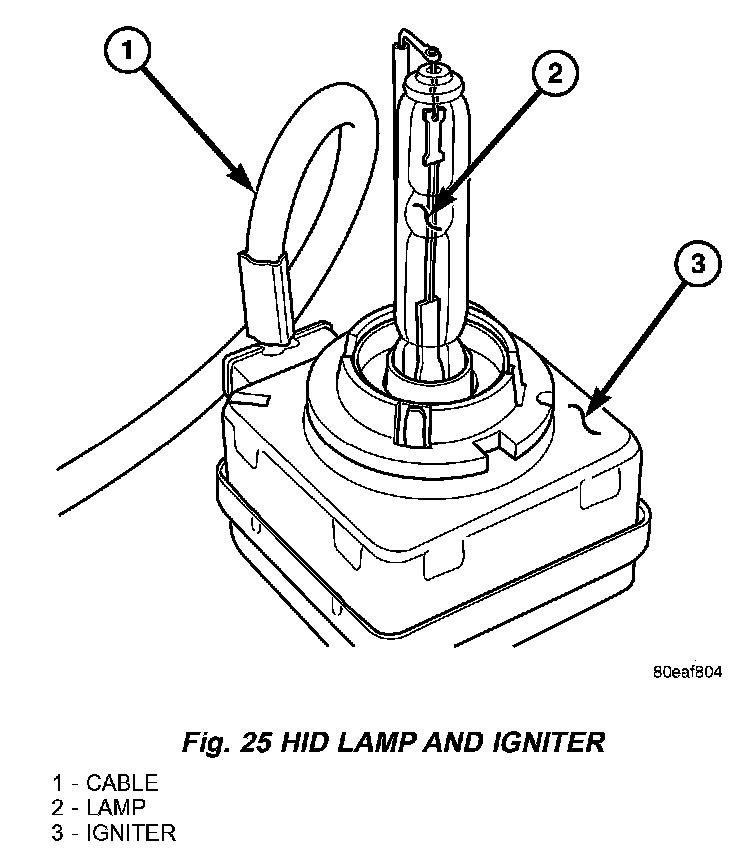 1

2

3

80eaf804

Fig. 25 HID LAMP AND IGNITER

1 - CABLE
2 - LAMP
3 - IGNITER