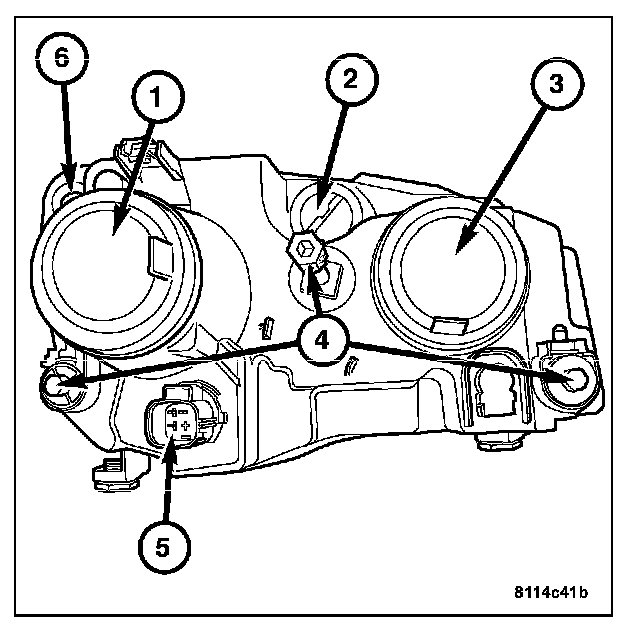 6
1
2
3
4
5
8114c41b