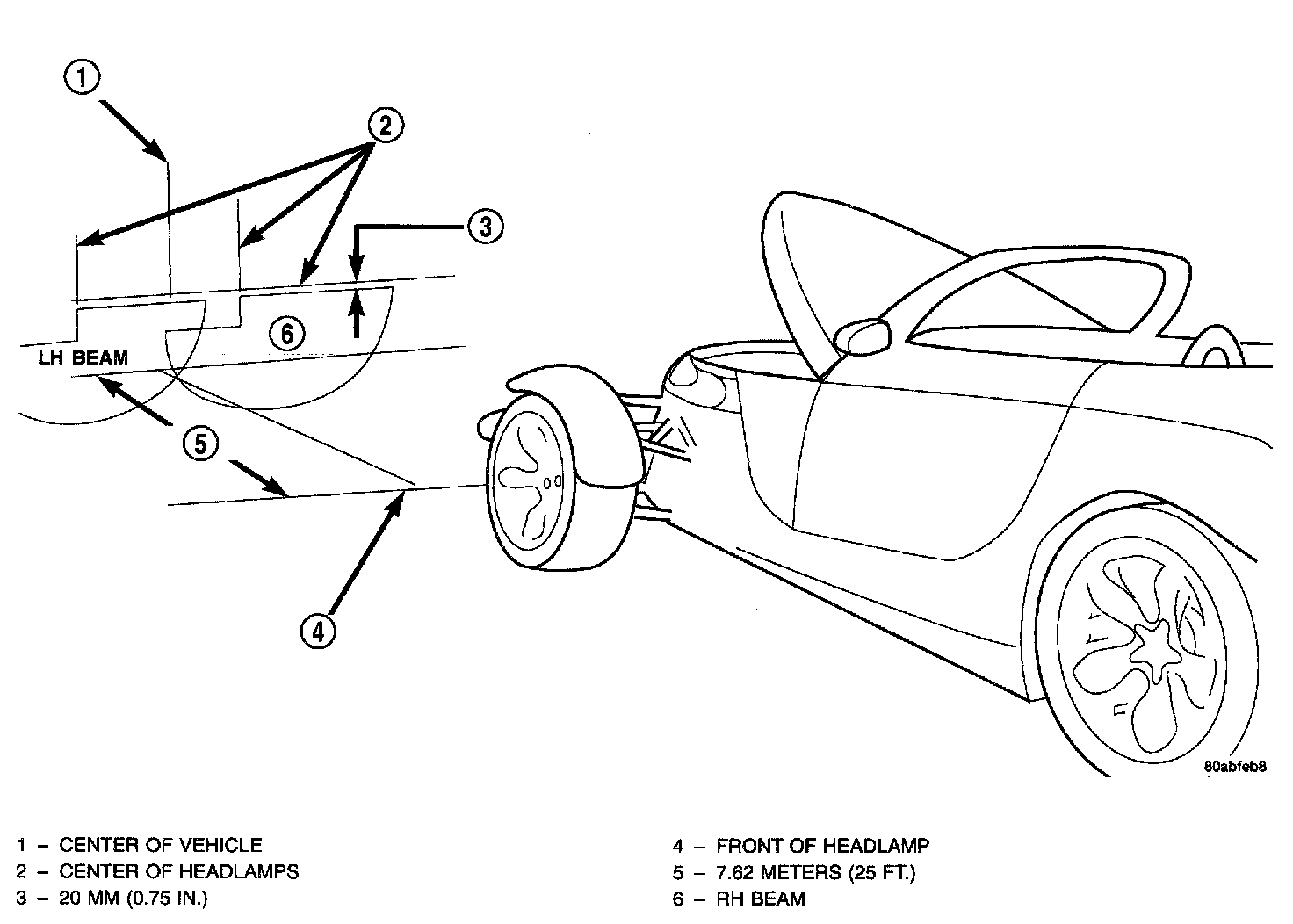 1

2

3

6

LH BEAM

5

4

80abfeb8

1 – CENTER OF VEHICLE
2 – CENTER OF HEADLAMPS
3 – 20 MM (0.75 IN.)

4 – FRONT OF HEADLAMP
5 – 7.62 METERS (25 FT.)
6 – RH BEAM