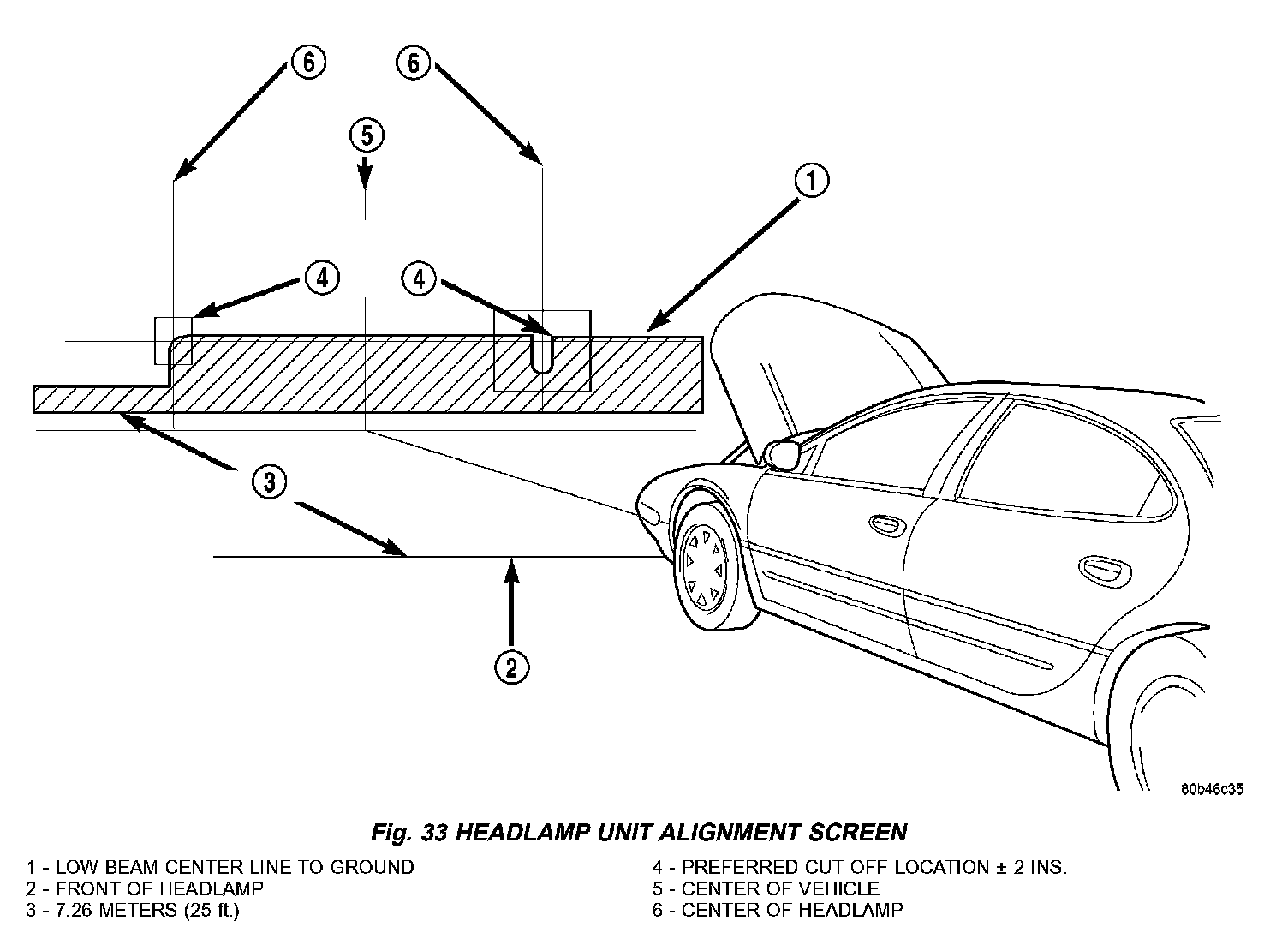 6
6
5
1
4
4
3
2
80b46c35

Fig. 33 HEADLAMP UNIT ALIGNMENT SCREEN

1 - LOW BEAM CENTER LINE TO GROUND
2 - FRONT OF HEADLAMP
3 - 7.26 METERS (25 ft.)

4 - PREFERRED CUT OFF LOCATION ± 2 INS.
5 - CENTER OF VEHICLE
6 - CENTER OF HEADLAMP