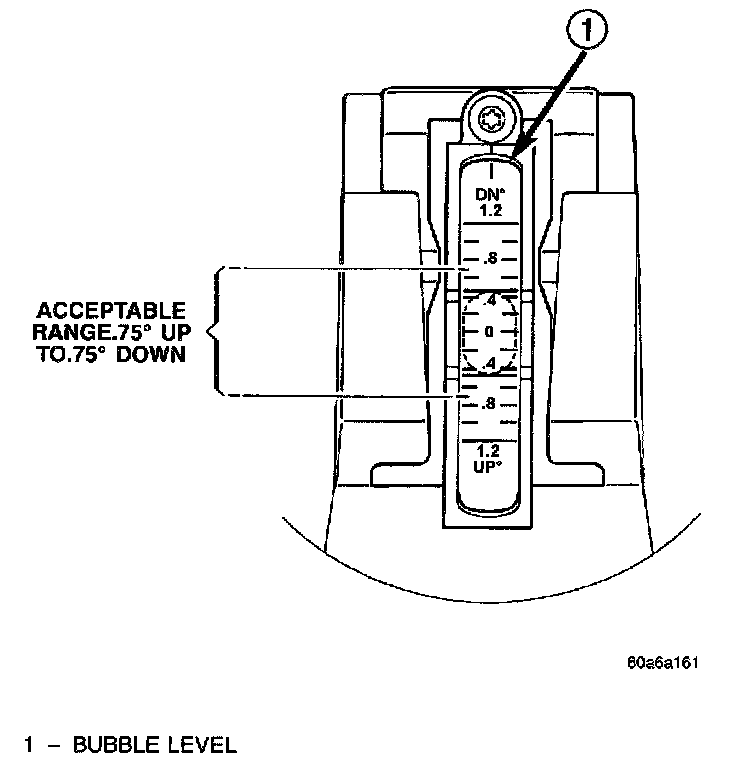 1

DN°
1.2
.8
.4
0
.4
.8
1.2
UP°

ACCEPTABLE RANGE.75° UP TO.75° DOWN

80a6a161

1 – BUBBLE LEVEL