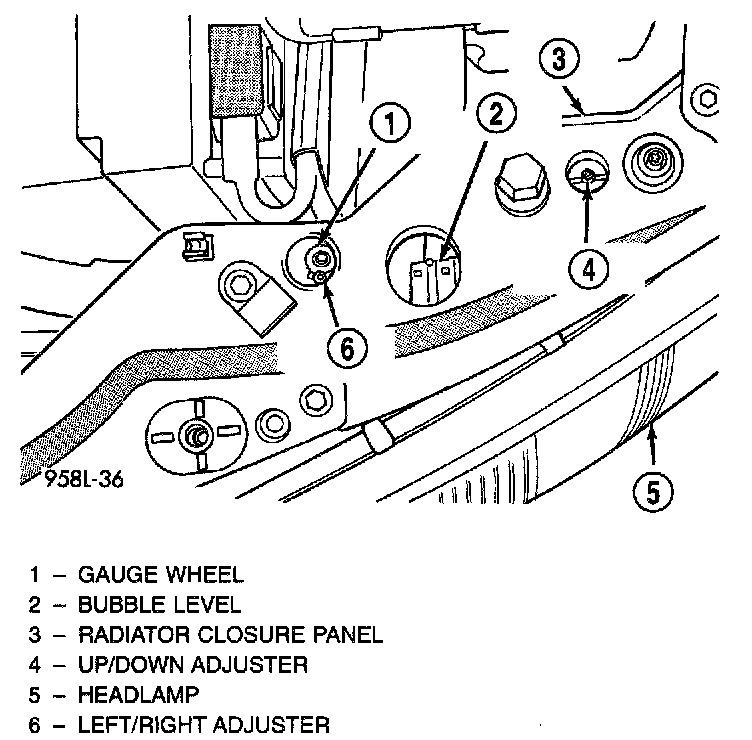 3
1
2
4
6
958L-36
5

1 – GAUGE WHEEL
2 – BUBBLE LEVEL
3 – RADIATOR CLOSURE PANEL
4 – UP/DOWN ADJUSTER
5 – HEADLAMP
6 – LEFT/RIGHT ADJUSTER