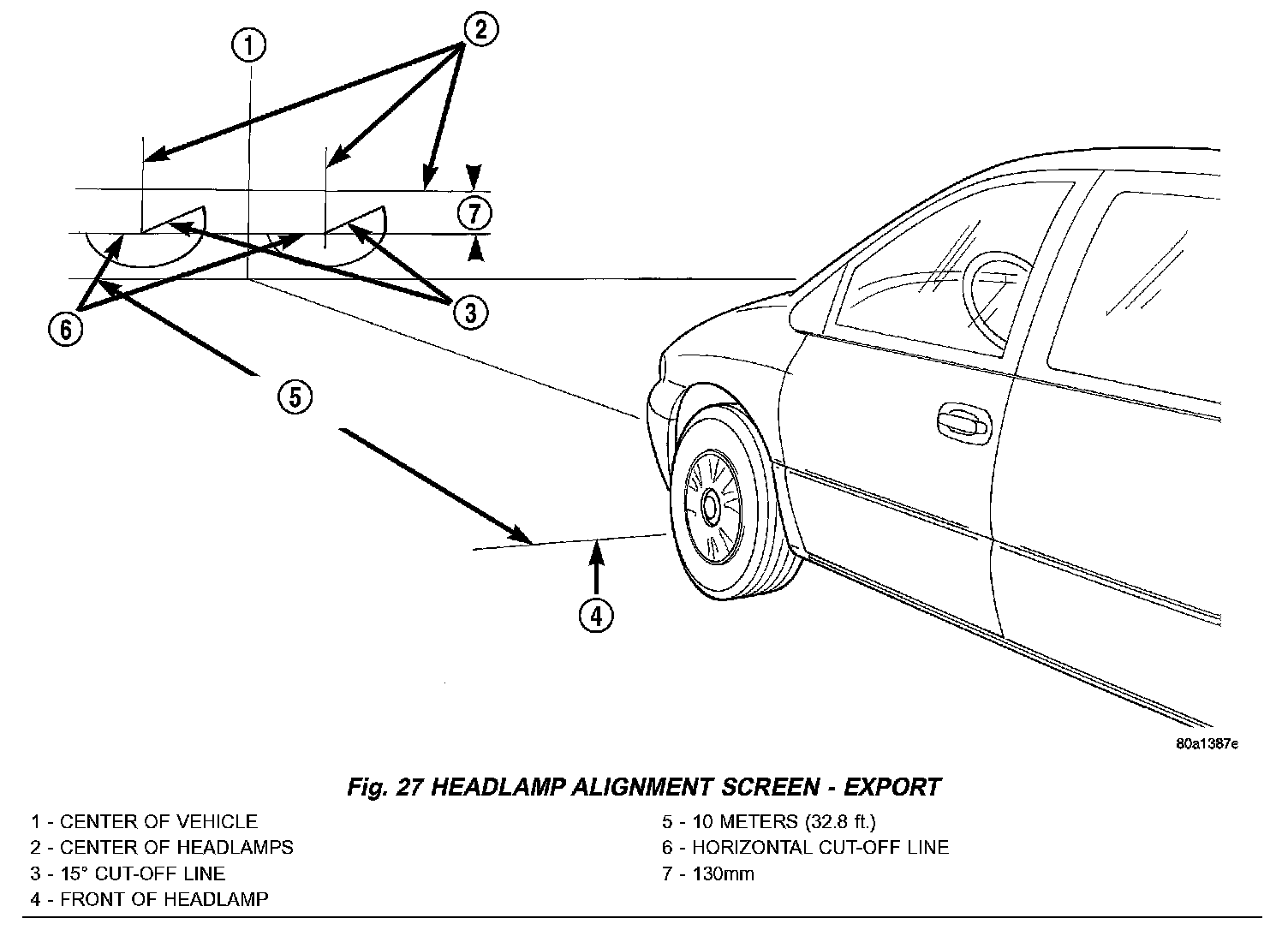 1
2
7
3
6
5
4

80a1387e

Fig. 27 HEADLAMP ALIGNMENT SCREEN - EXPORT

1 - CENTER OF VEHICLE
2 - CENTER OF HEADLAMPS
3 - 15° CUT-OFF LINE
4 - FRONT OF HEADLAMP

5 - 10 METERS (32.8 ft.)
6 - HORIZONTAL CUT-OFF LINE
7 - 130mm