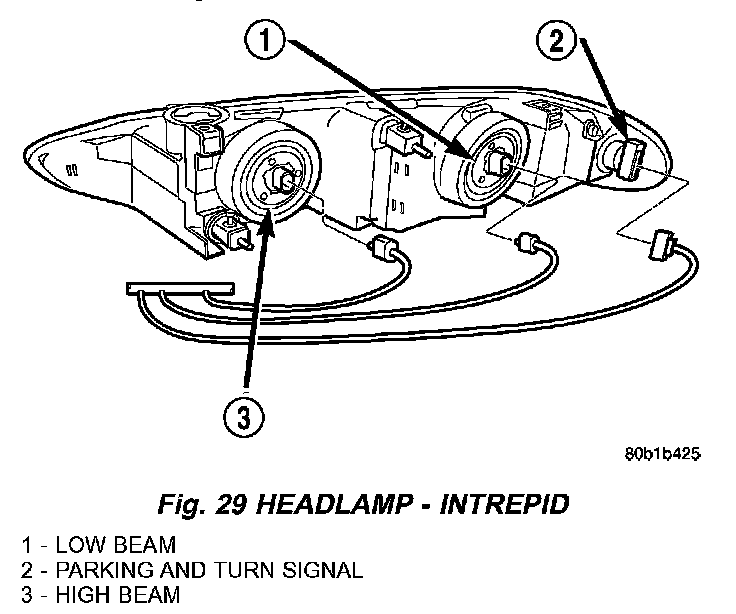 1

2

3

80b1b425

Fig. 29 HEADLAMP - INTREPID

1 - LOW BEAM
2 - PARKING AND TURN SIGNAL
3 - HIGH BEAM