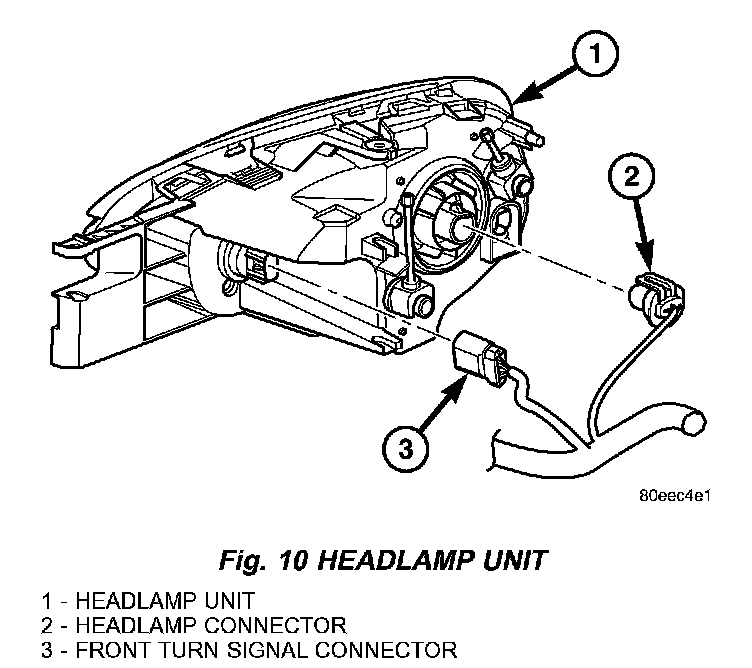 1
2
3
80eec4e1

Fig. 10 HEADLAMP UNIT

1 - HEADLAMP UNIT
2 - HEADLAMP CONNECTOR
3 - FRONT TURN SIGNAL CONNECTOR