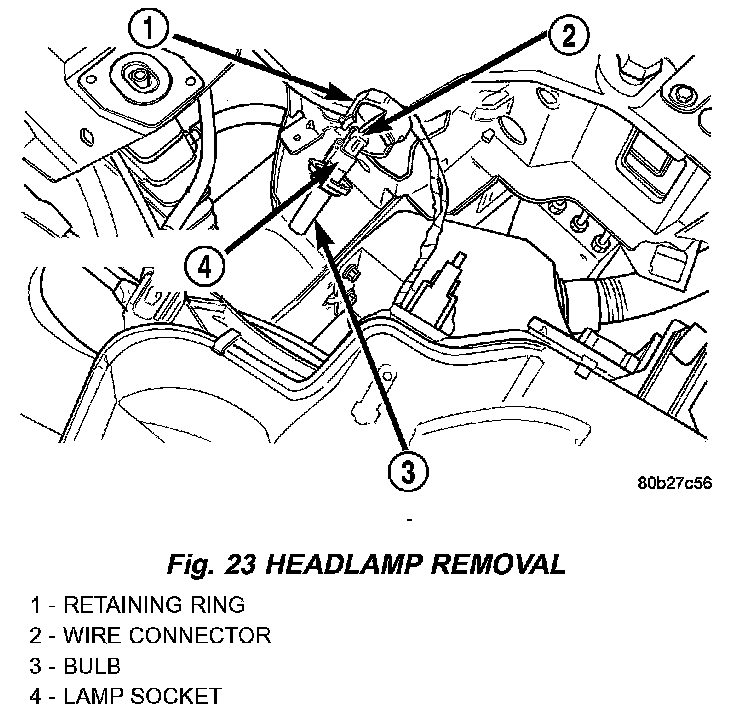 1
2
4
3
80b27c56

Fig. 23 HEADLAMP REMOVAL

1 - RETAINING RING
2 - WIRE CONNECTOR
3 - BULB
4 - LAMP SOCKET