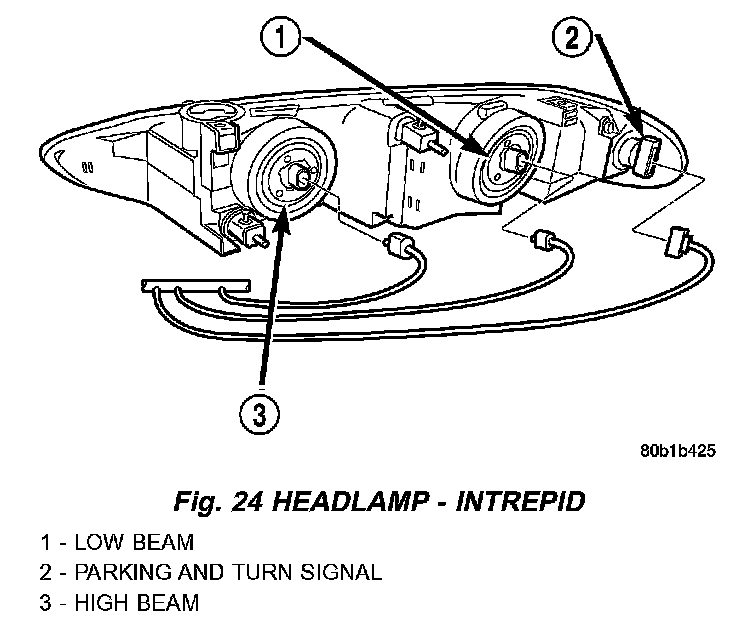 1

2

3

80b1b425

Fig. 24 HEADLAMP - INTREPID

1 - LOW BEAM
2 - PARKING AND TURN SIGNAL
3 - HIGH BEAM