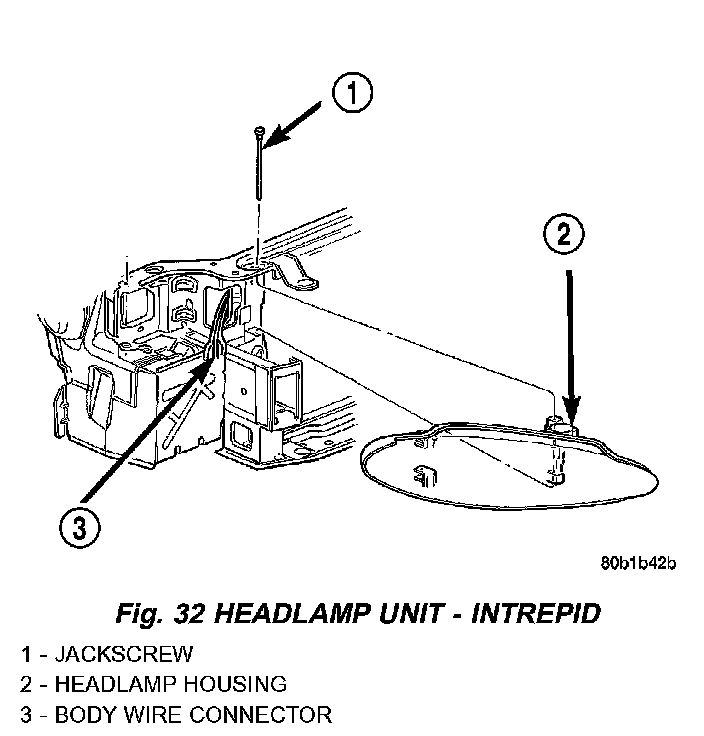 1

2

3

80b1b42b

Fig. 32 HEADLAMP UNIT - INTREPID

1 - JACKSCREW
2 - HEADLAMP HOUSING
3 - BODY WIRE CONNECTOR