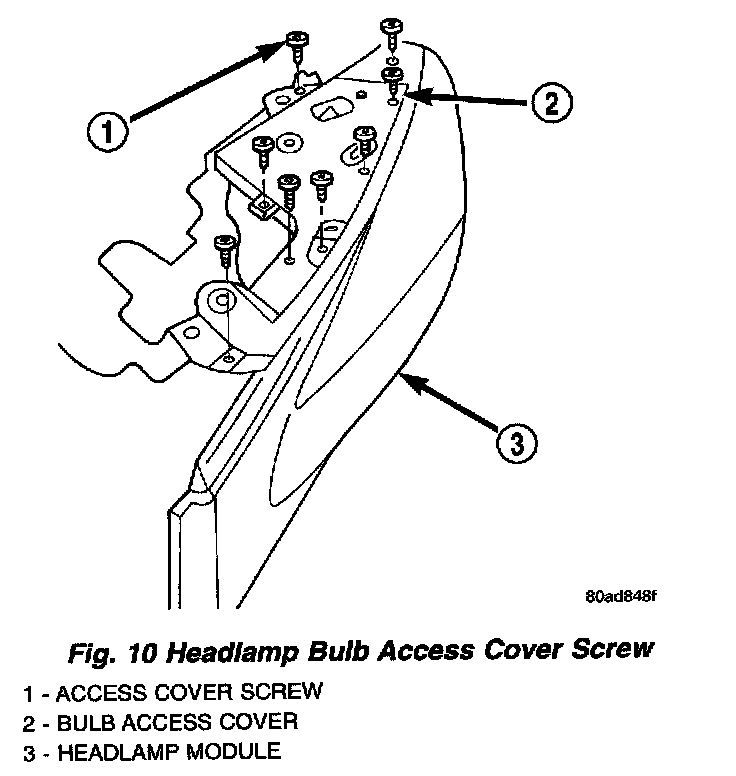 1

2

3

80ad848f

Fig. 10 Headlamp Bulb Access Cover Screw

1 - ACCESS COVER SCREW
2 - BULB ACCESS COVER
3 - HEADLAMP MODULE