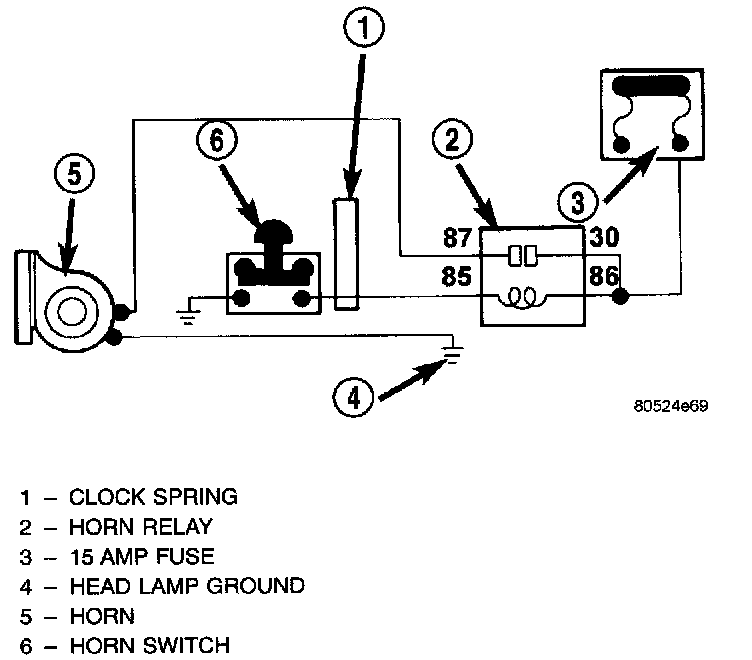 1
6
2
5
3
87
30
85
86
4
80524e69

1 – CLOCK SPRING
2 – HORN RELAY
3 – 15 AMP FUSE
4 – HEAD LAMP GROUND
5 – HORN
6 – HORN SWITCH