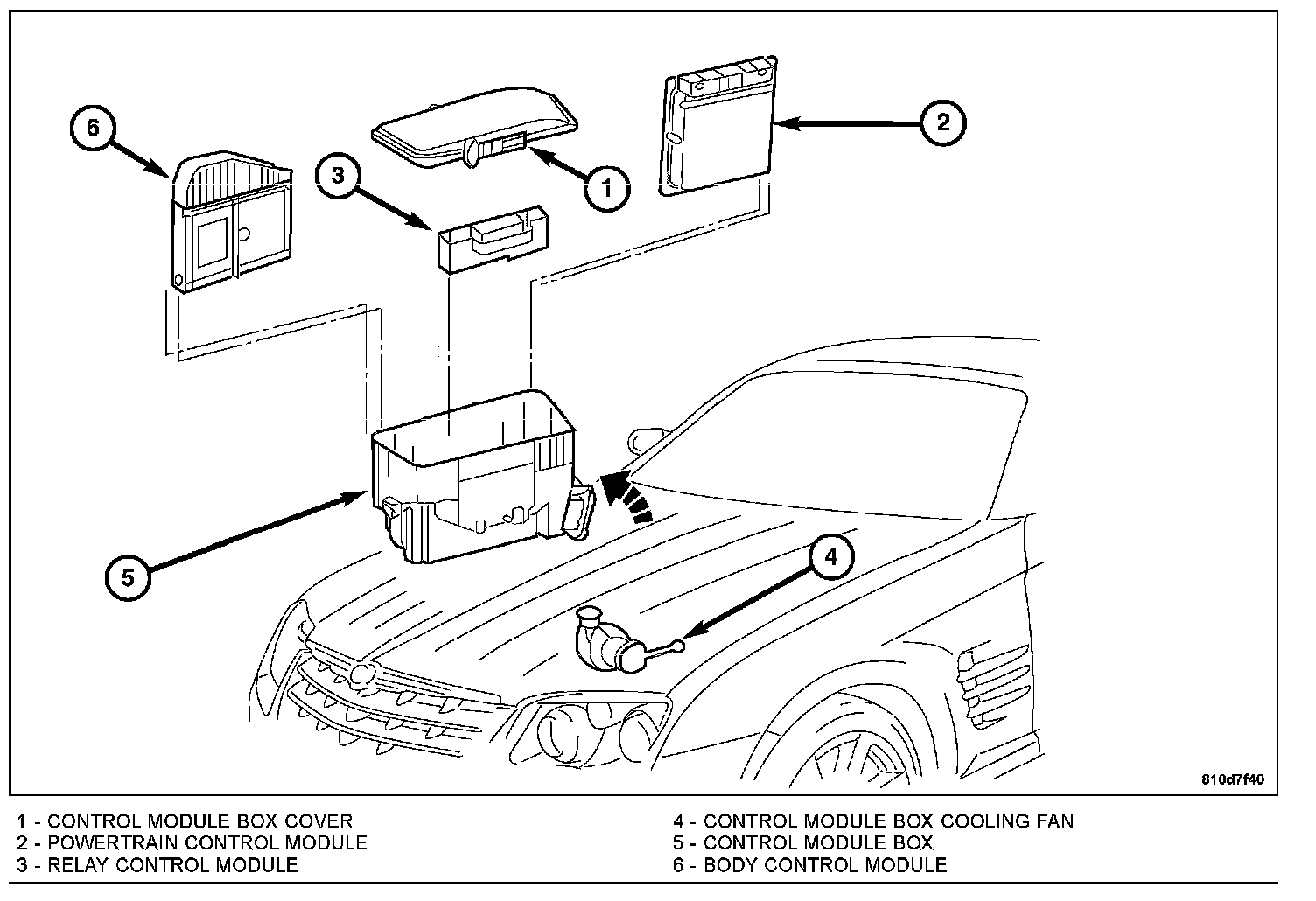 6

3

1

2

5

4

810d7f40

1 - CONTROL MODULE BOX COVER
2 - POWERTRAIN CONTROL MODULE
3 - RELAY CONTROL MODULE

4 - CONTROL MODULE BOX COOLING FAN
5 - CONTROL MODULE BOX
6 - BODY CONTROL MODULE