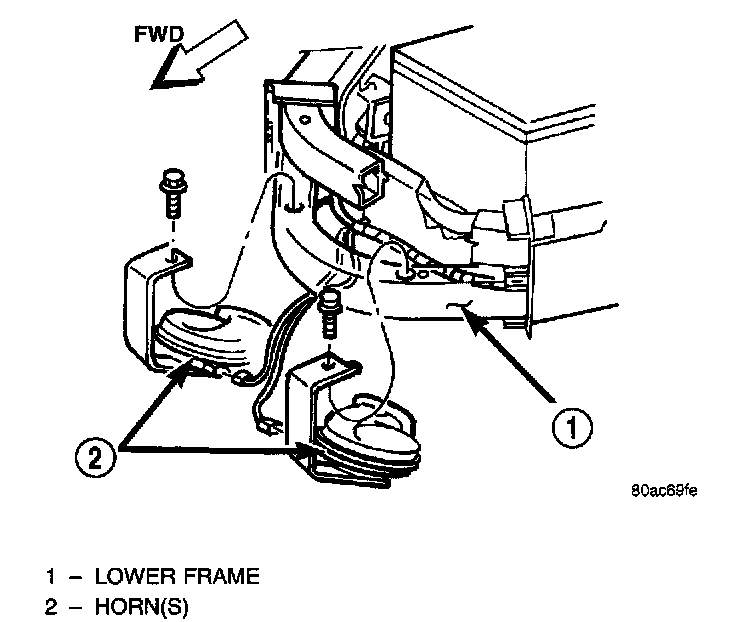 FWD

2

1

80ac69fe

1 – LOWER FRAME
2 – HORN(S)