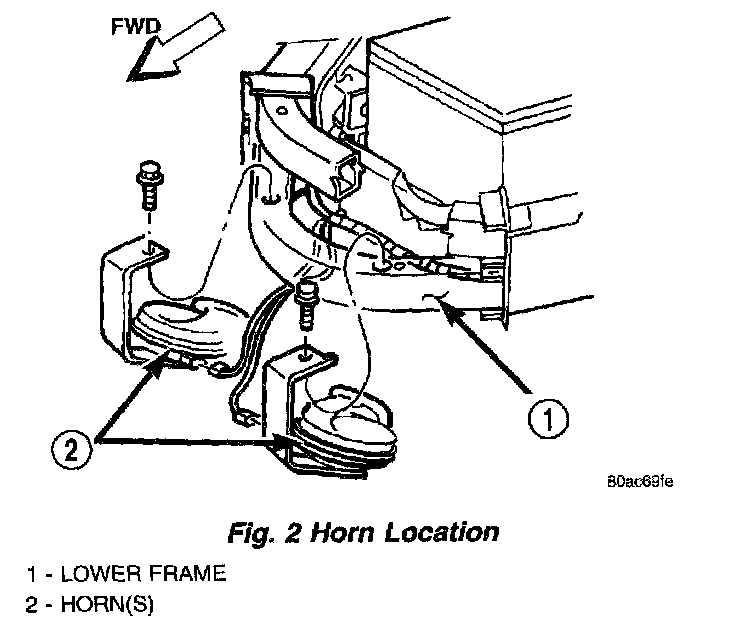 FWD

2

1

80ac69fe

Fig. 2 Horn Location

1 - LOWER FRAME

2 - HORN(S)