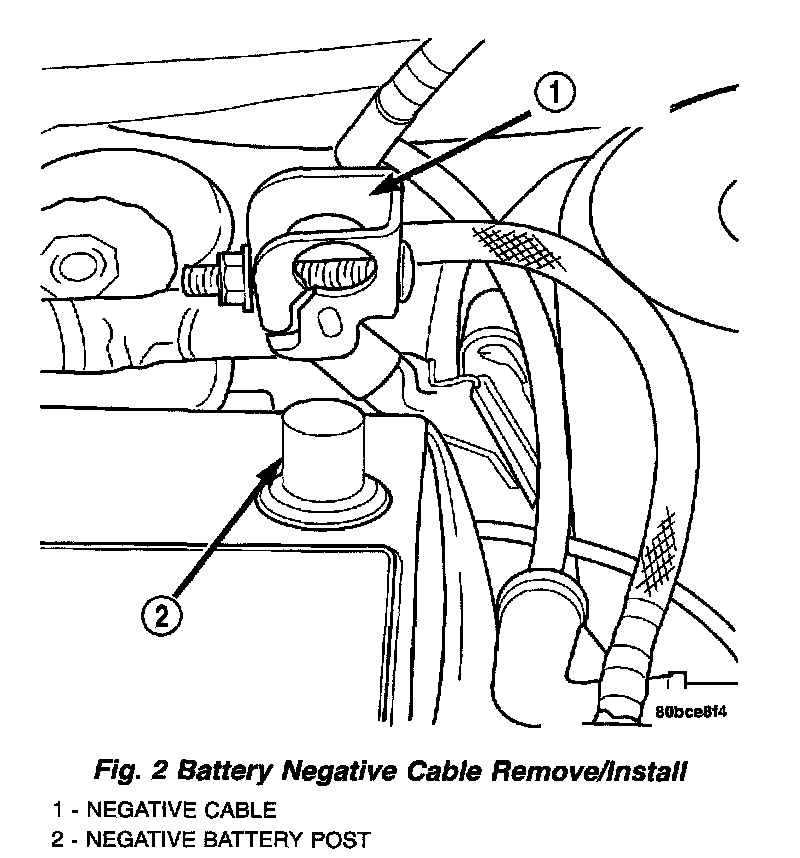 1

2

80bce8f4

Fig. 2 Battery Negative Cable Remove/Install

1 - NEGATIVE CABLE
2 - NEGATIVE BATTERY POST