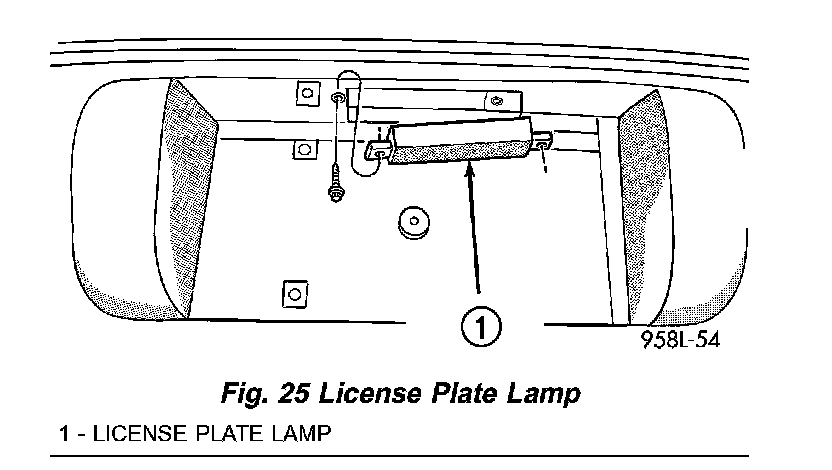 1

958L-54

Fig. 25 License Plate Lamp

1 - LICENSE PLATE LAMP