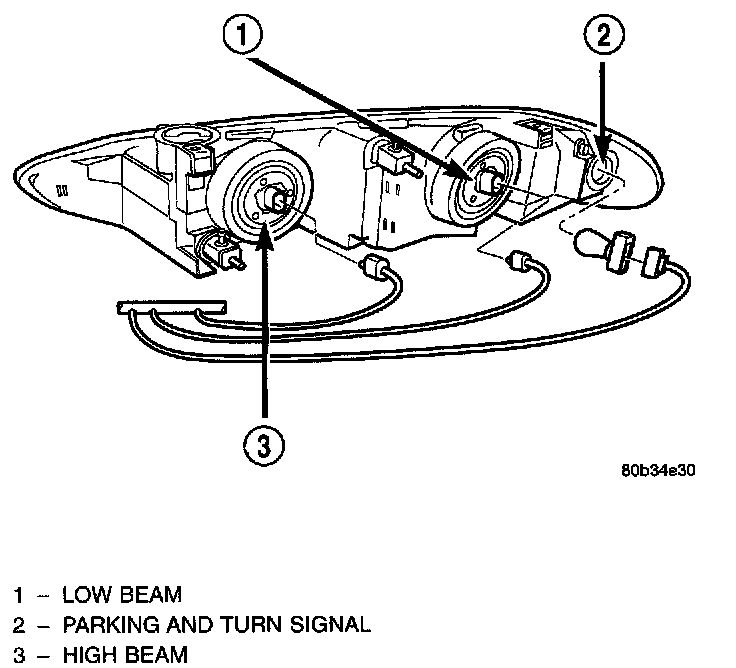 1

2

3

80b34e30

1 – LOW BEAM
2 – PARKING AND TURN SIGNAL
3 – HIGH BEAM