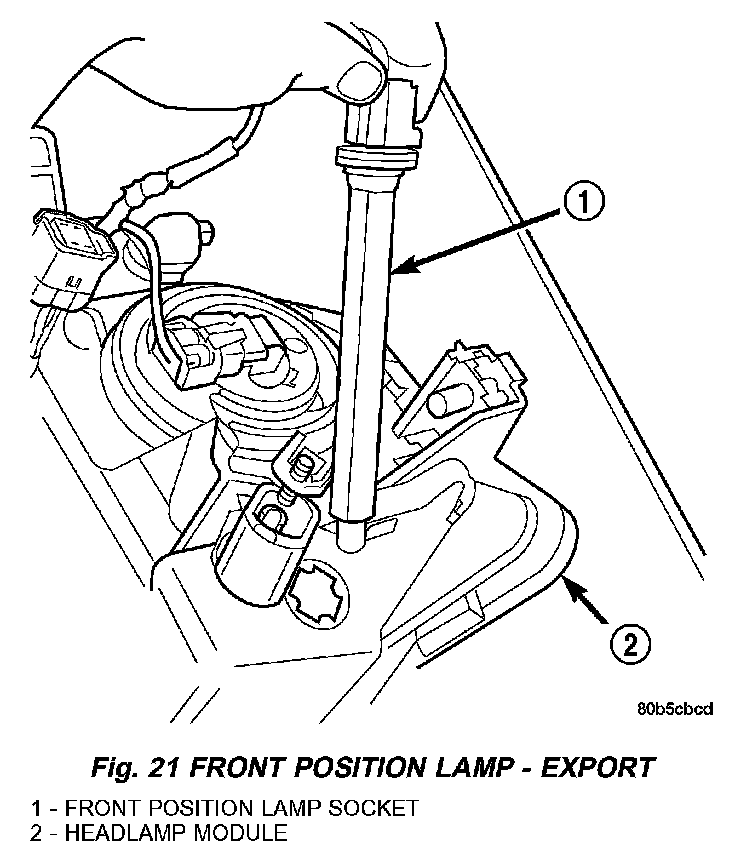 1

2

80b5cbcd

Fig. 21 FRONT POSITION LAMP - EXPORT

1 - FRONT POSITION LAMP SOCKET
2 - HEADLAMP MODULE