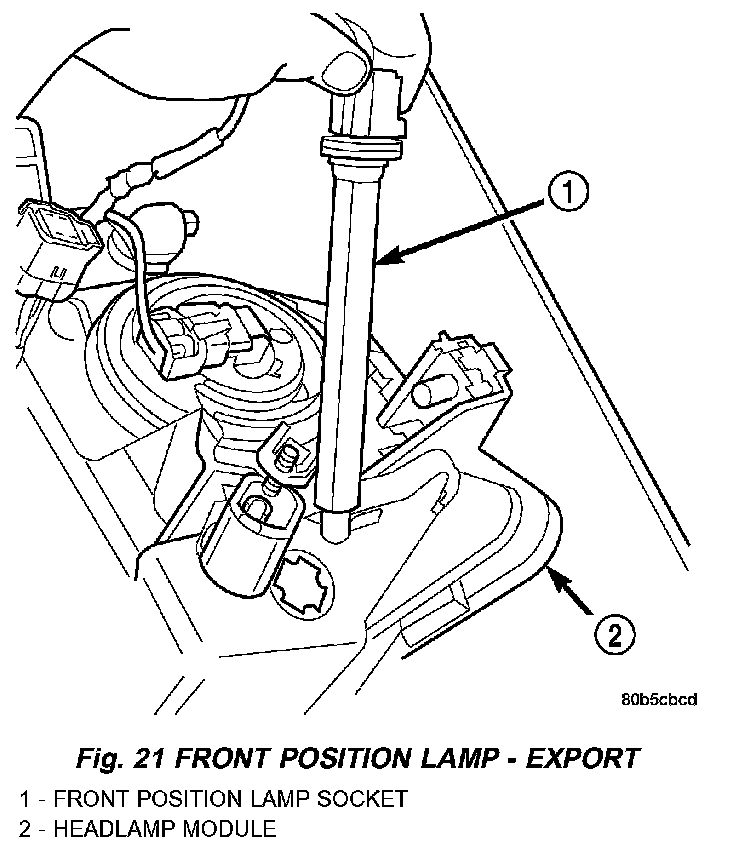 1

2

80b5cbcd

Fig. 21 FRONT POSITION LAMP - EXPORT

1 - FRONT POSITION LAMP SOCKET
2 - HEADLAMP MODULE