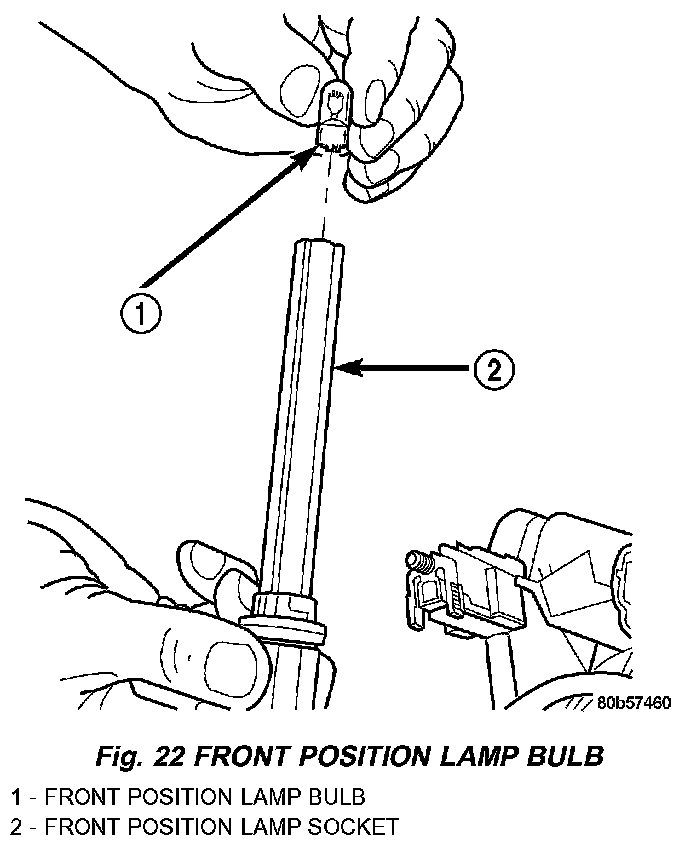 1

2

80b57460

Fig. 22 FRONT POSITION LAMP BULB

1 - FRONT POSITION LAMP BULB
2 - FRONT POSITION LAMP SOCKET