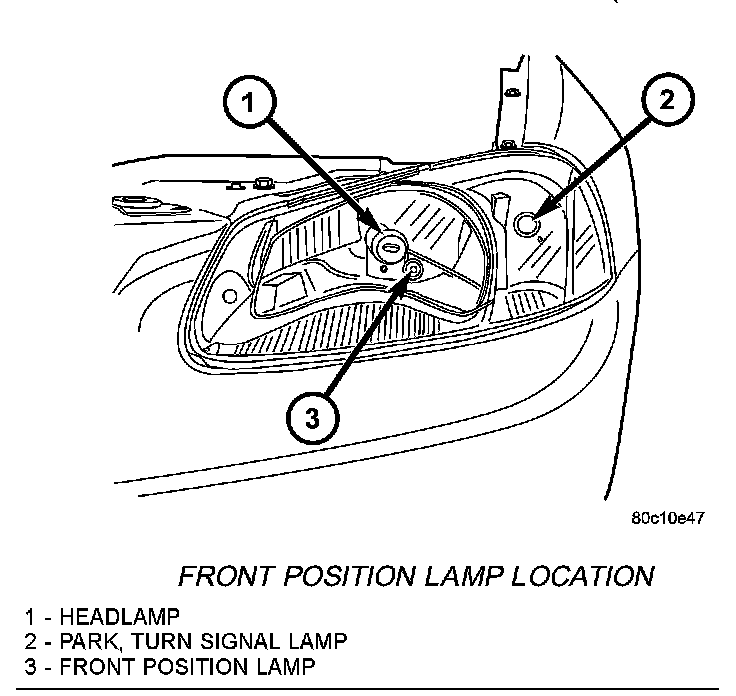 1

2

3

80c10e47

FRONT POSITION LAMP LOCATION

1 - HEADLAMP
2 - PARK, TURN SIGNAL LAMP
3 - FRONT POSITION LAMP