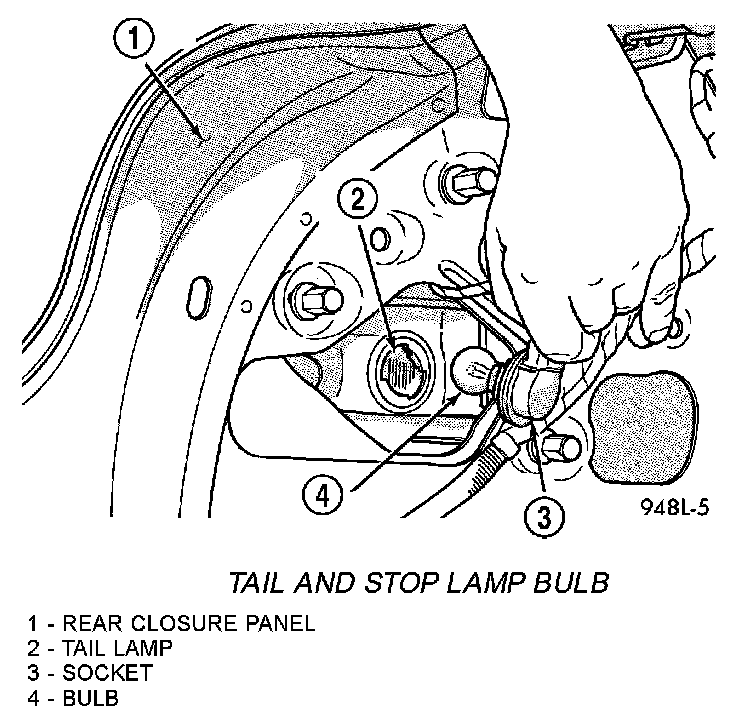 1

2

4

3

948L-5

TAIL AND STOP LAMP BULB

1 - REAR CLOSURE PANEL
2 - TAIL LAMP
3 - SOCKET
4 - BULB