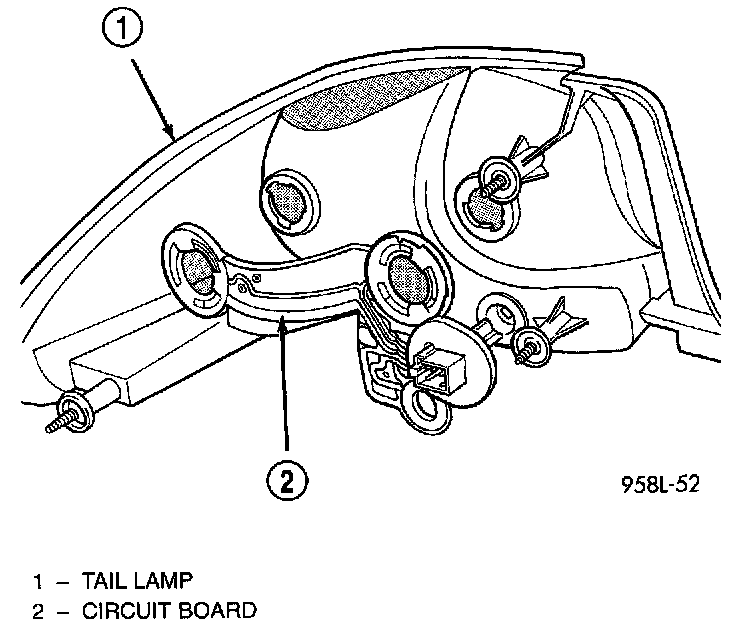 1

2

958L-52

1 – TAIL LAMP
2 – CIRCUIT BOARD