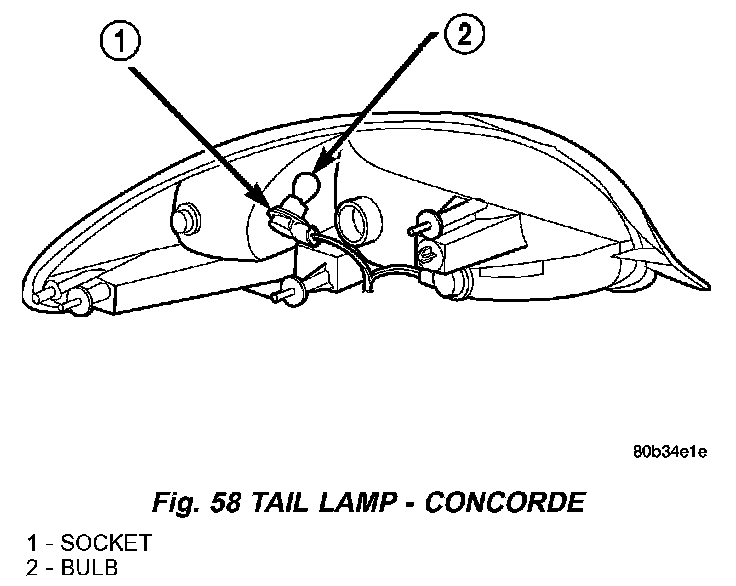 1

2

80b34e1e

Fig. 58 TAIL LAMP - CONCORDE

1 - SOCKET
2 - BULB