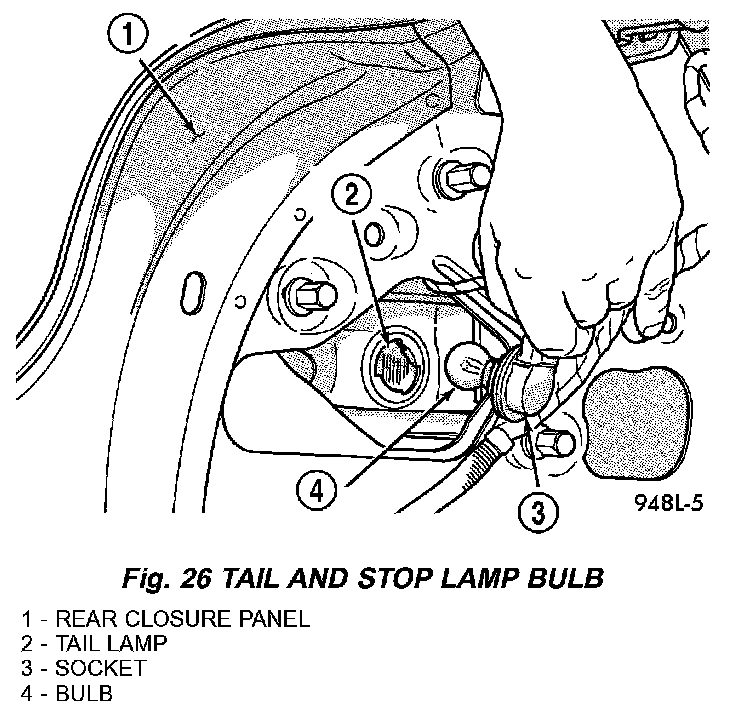 1
2
4
3
948L-5

Fig. 26 TAIL AND STOP LAMP BULB

1 - REAR CLOSURE PANEL
2 - TAIL LAMP
3 - SOCKET
4 - BULB