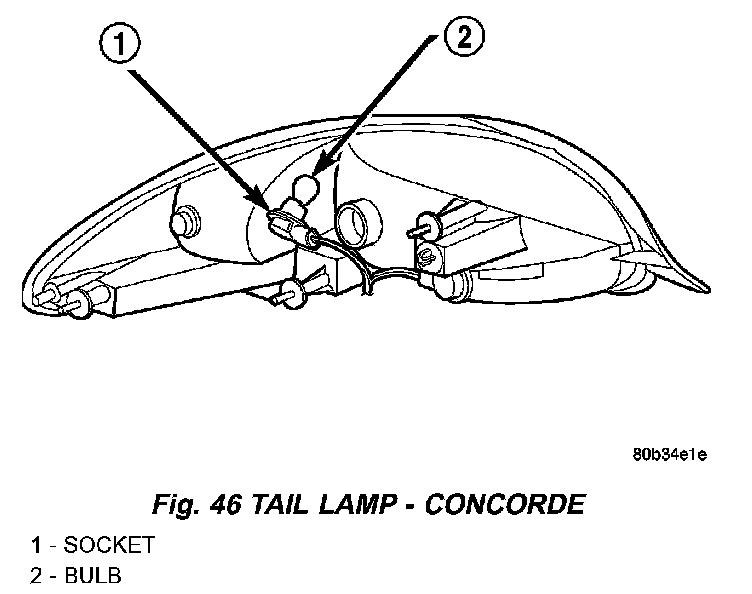 1

2

80b34e1e

Fig. 46 TAIL LAMP - CONCORDE

1 - SOCKET
2 - BULB