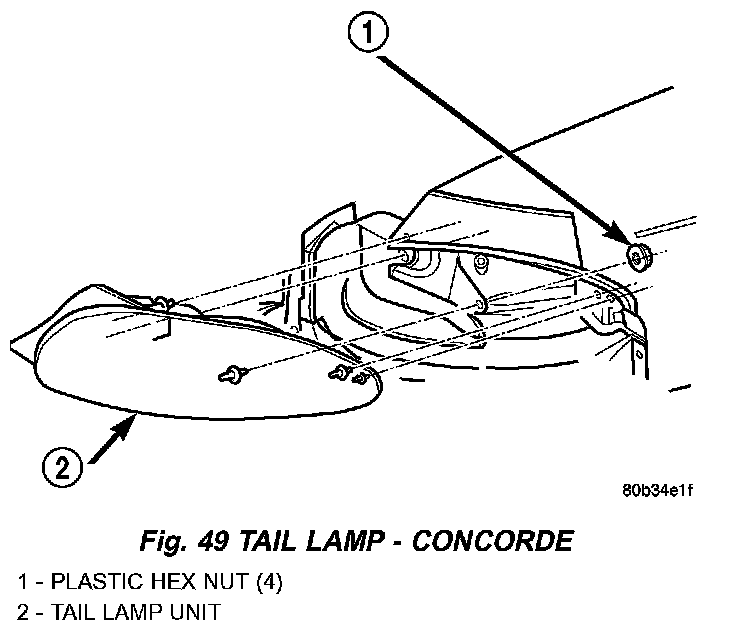 1

2

80b34e1f

Fig. 49 TAIL LAMP - CONCORDE

1 - PLASTIC HEX NUT (4)
2 - TAIL LAMP UNIT