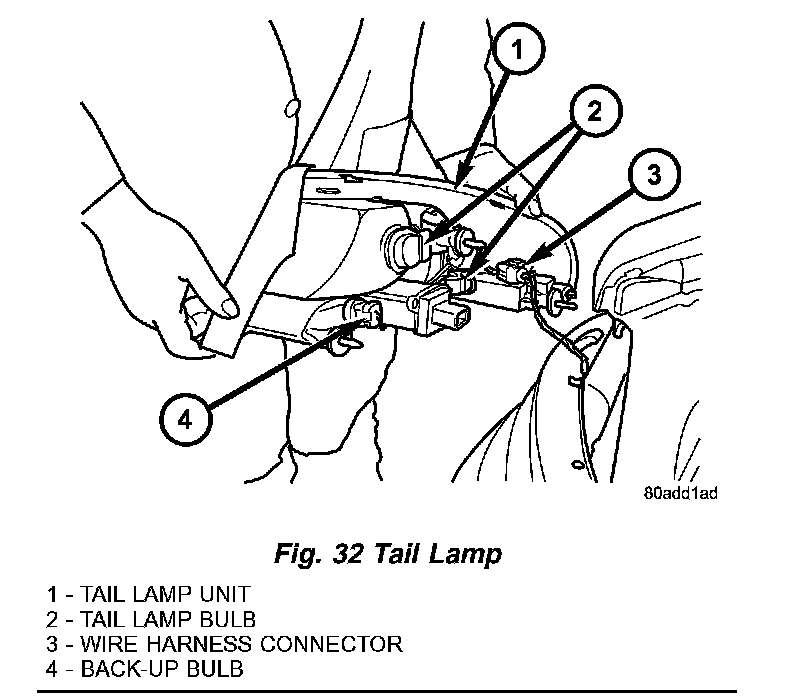 1

2

3

4

80add1ad

Fig. 32 Tail Lamp

1 - TAIL LAMP UNIT
2 - TAIL LAMP BULB
3 - WIRE HARNESS CONNECTOR
4 - BACK-UP BULB