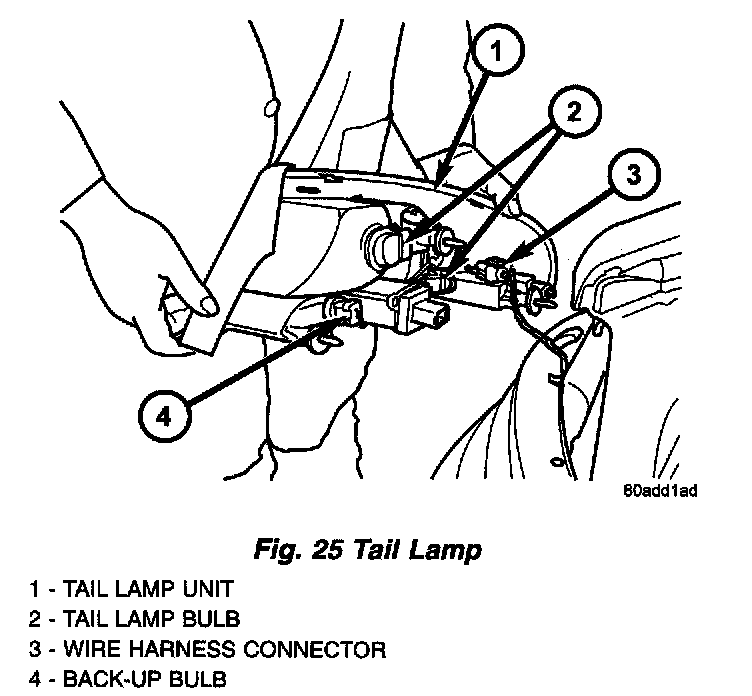 1
2
3
4
80add1ad

Fig. 25 Tail Lamp

1 - TAIL LAMP UNIT
2 - TAIL LAMP BULB
3 - WIRE HARNESS CONNECTOR
4 - BACK-UP BULB