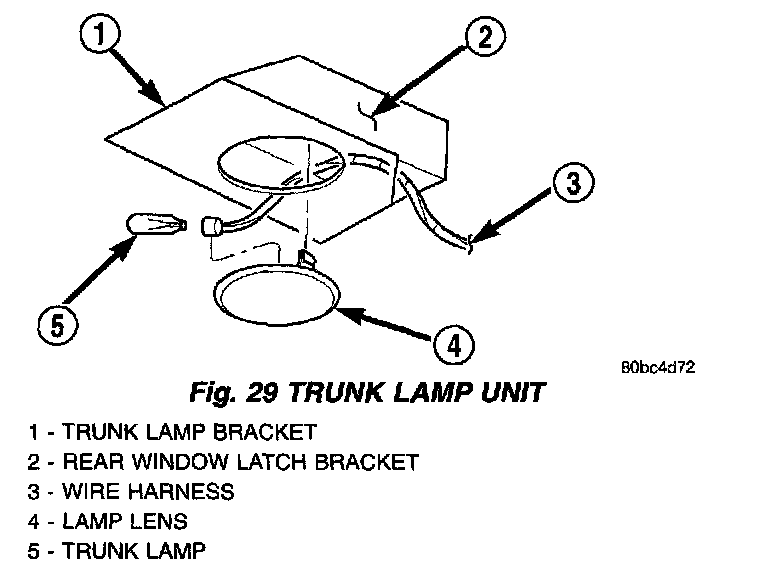 1
2
3
5
4

80bc4d72

Fig. 29 TRUNK LAMP UNIT

1 - TRUNK LAMP BRACKET
2 - REAR WINDOW LATCH BRACKET
3 - WIRE HARNESS
4 - LAMP LENS
5 - TRUNK LAMP