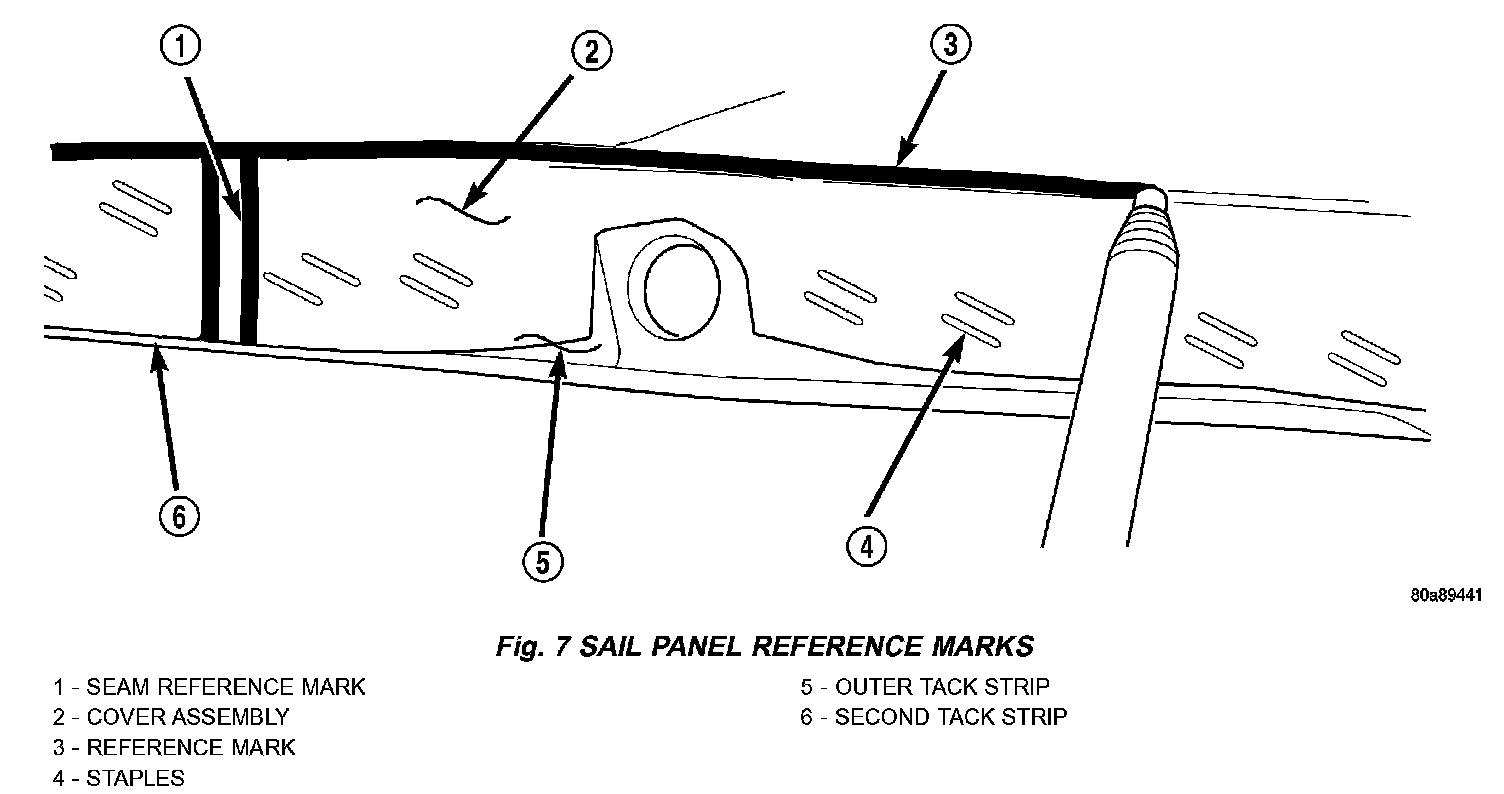 1
2
3
6
5
4
80a89441

Fig. 7 SAIL PANEL REFERENCE MARKS

1 - SEAM REFERENCE MARK
2 - COVER ASSEMBLY
3 - REFERENCE MARK
4 - STAPLES

5 - OUTER TACK STRIP
6 - SECOND TACK STRIP