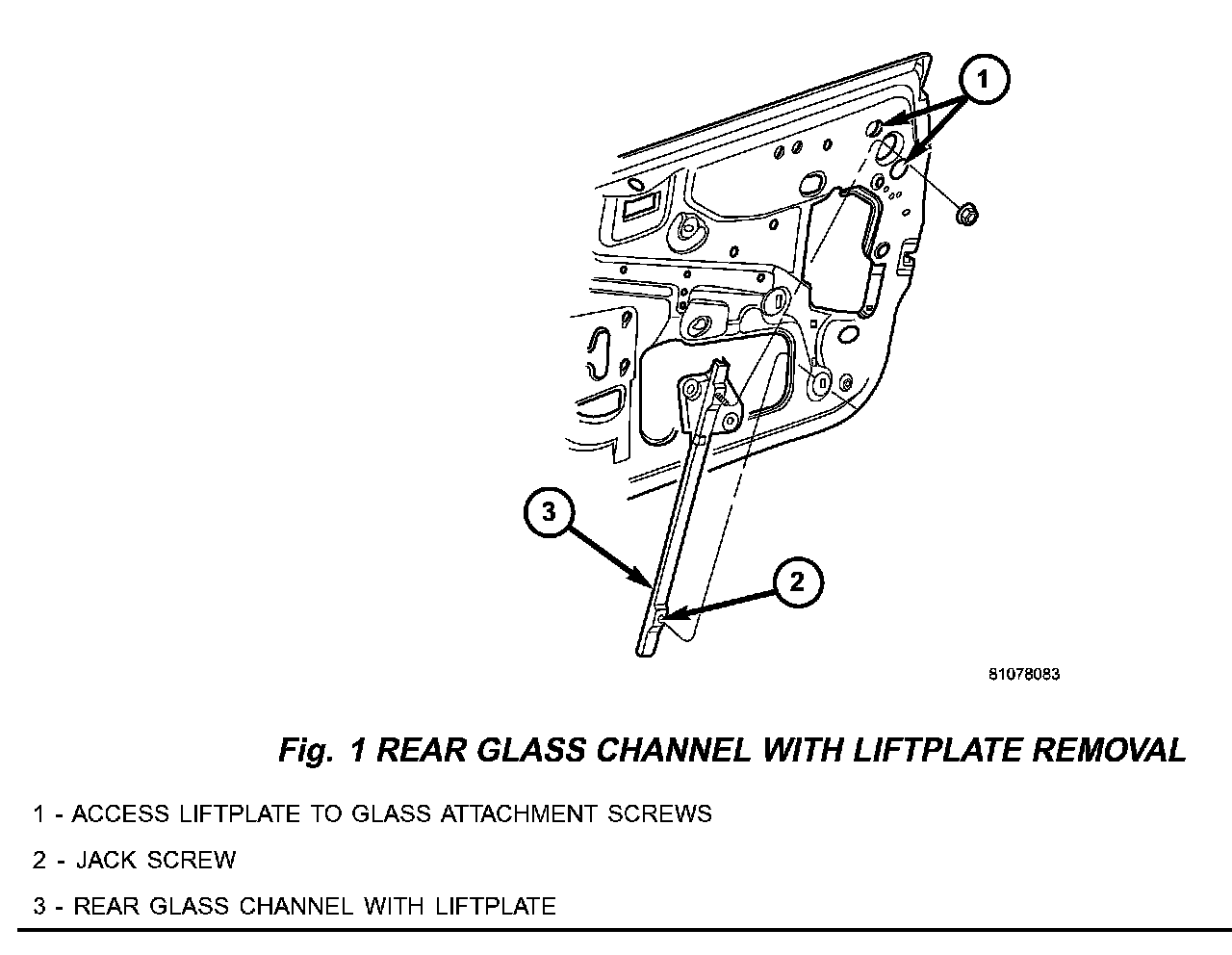 1

3

2

81078083

Fig. 1 REAR GLASS CHANNEL WITH LIFTPLATE REMOVAL

1 - ACCESS LIFTPLATE TO GLASS ATTACHMENT SCREWS

2 - JACK SCREW

3 - REAR GLASS CHANNEL WITH LIFTPLATE